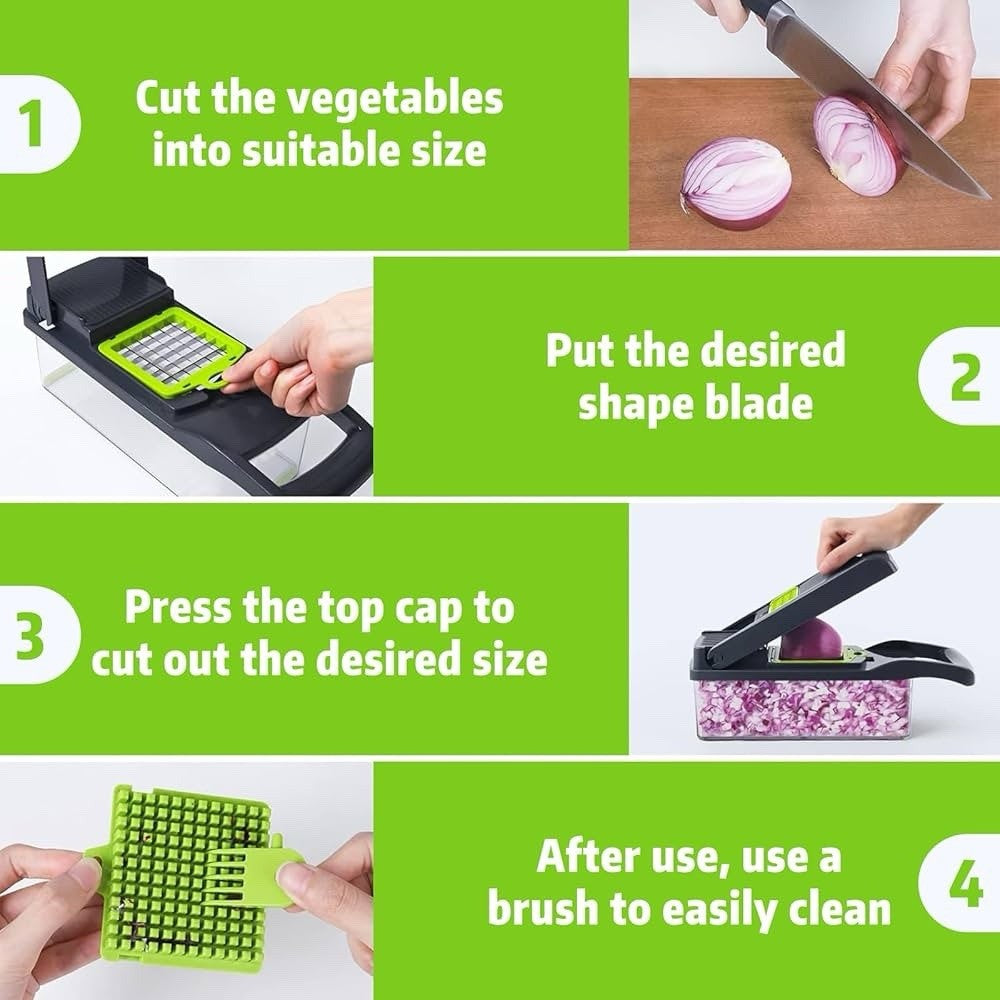 1
Cut the vegetables into suitable size

Put the desired shape blade
2

3
Press the top cap to cut out the desired size

After use, use a brush to easily clean
4